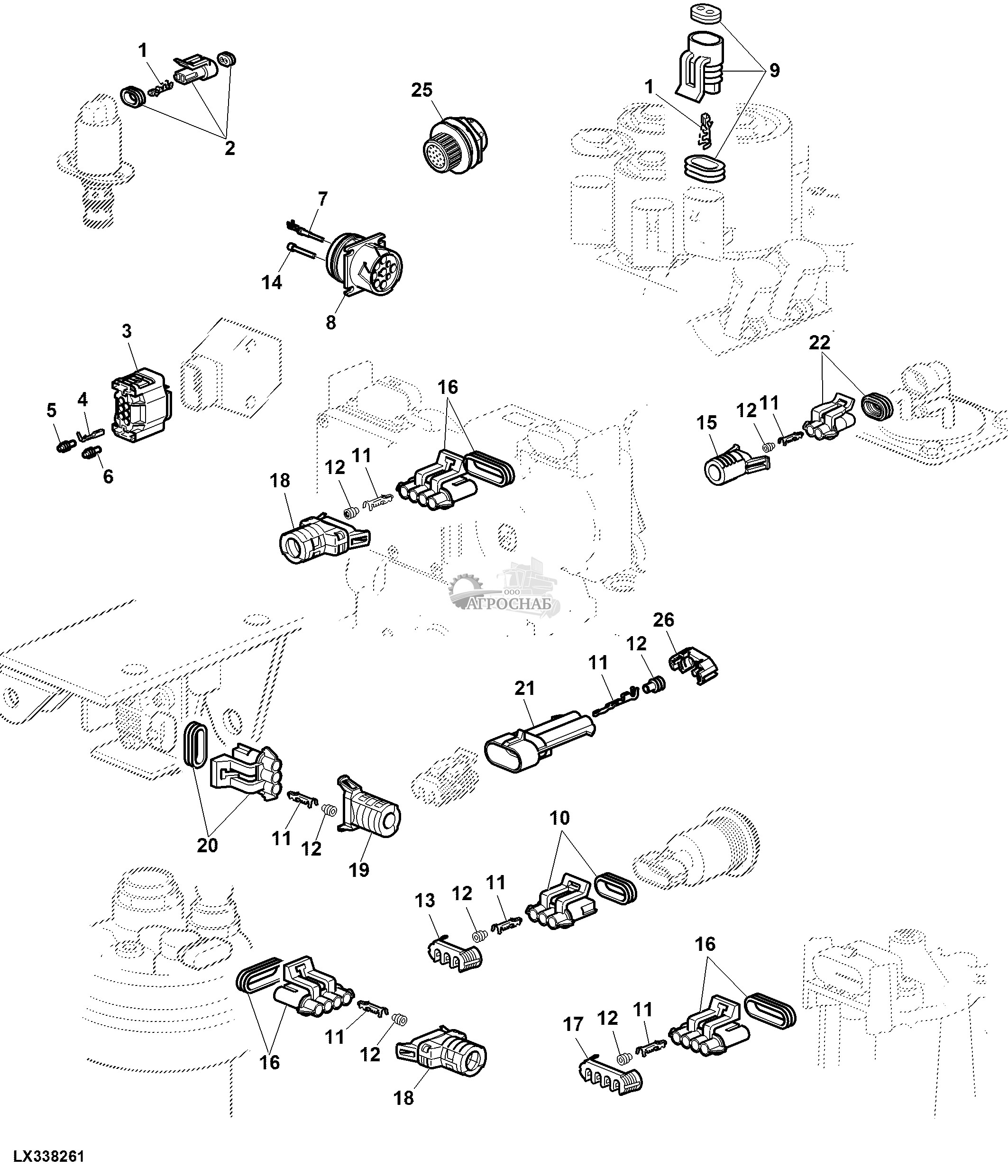 1
2
25
9
1
7
14
8
3
5
4
6
16
22
15
12
11
18
12
11
ООО
АГРОСНАБ
26
12
11
21
20
11
12
19
10
13
12
11
16
16
11
12
18
17
12
11
LX338261